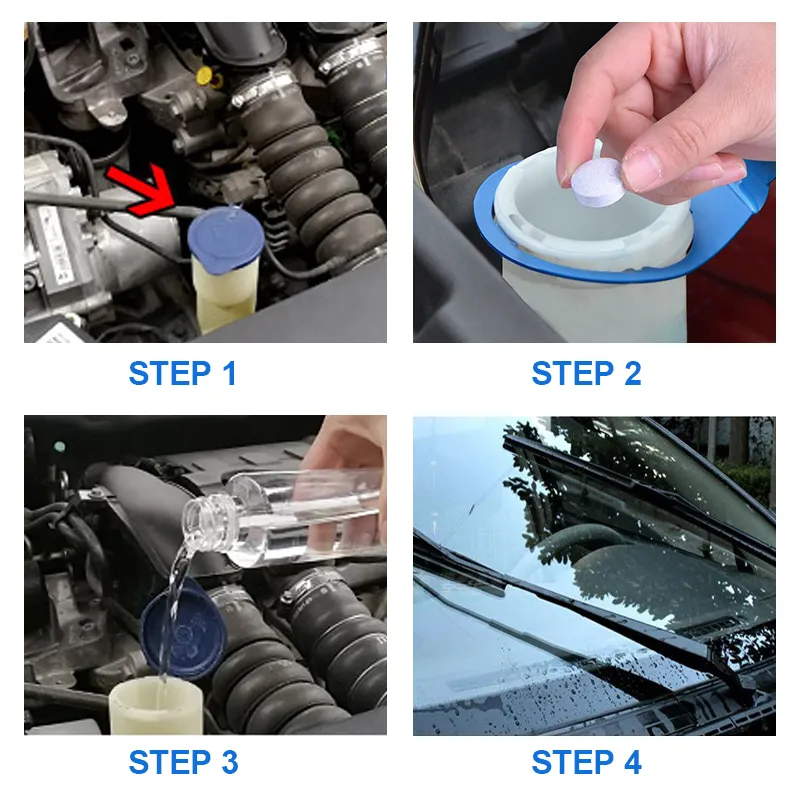 STEP 1

STEP 2

STEP 3

STEP 4